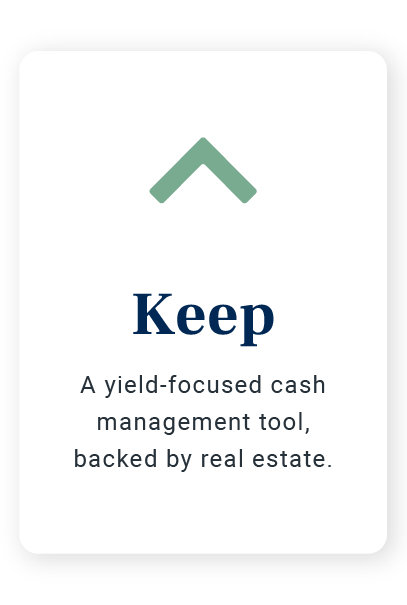 Keep

A yield-focused cash management tool, backed by real estate.