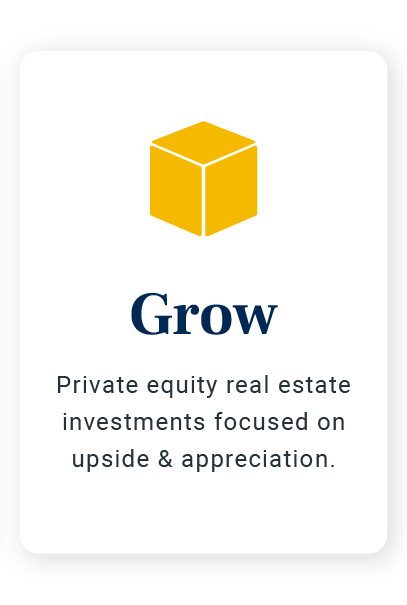 Grow

Private equity real estate investments focused on upside & appreciation.